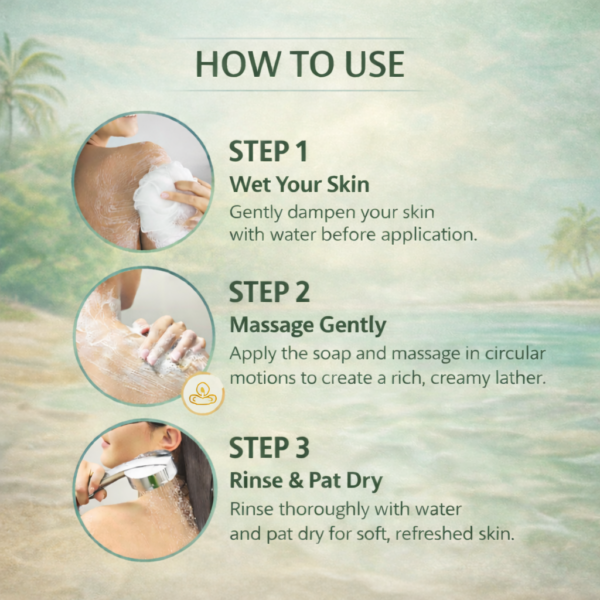 HOW TO USE

STEP 1
Wet Your Skin
Gently dampen your skin with water before application.

STEP 2
Massage Gently
Apply the soap and massage in circular motions to create a rich, creamy lather.

STEP 3
Rinse & Pat Dry
Rinse thoroughly with water and pat dry for soft, refreshed skin.