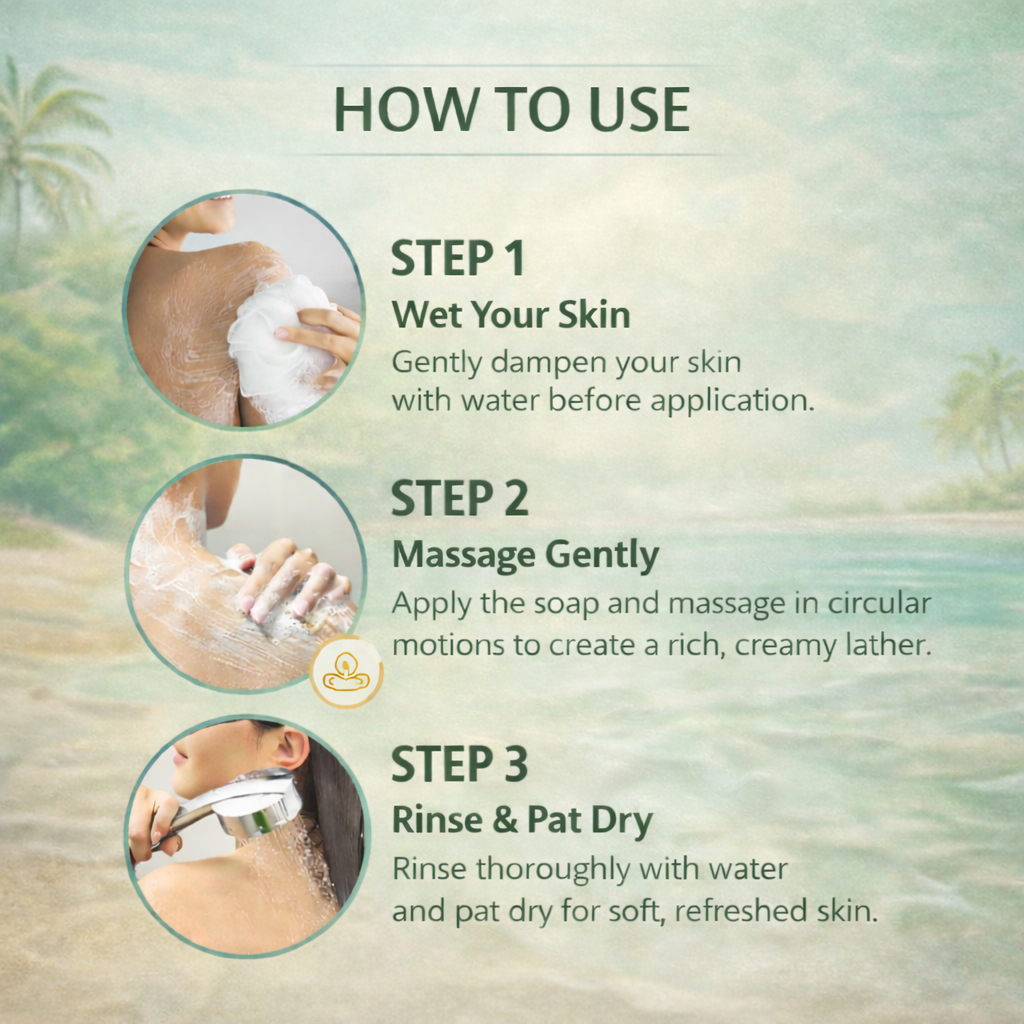 HOW TO USE

STEP 1
Wet Your Skin
Gently dampen your skin with water before application.

STEP 2
Massage Gently
Apply the soap and massage in circular motions to create a rich, creamy lather.

STEP 3
Rinse & Pat Dry
Rinse thoroughly with water and pat dry for soft, refreshed skin.